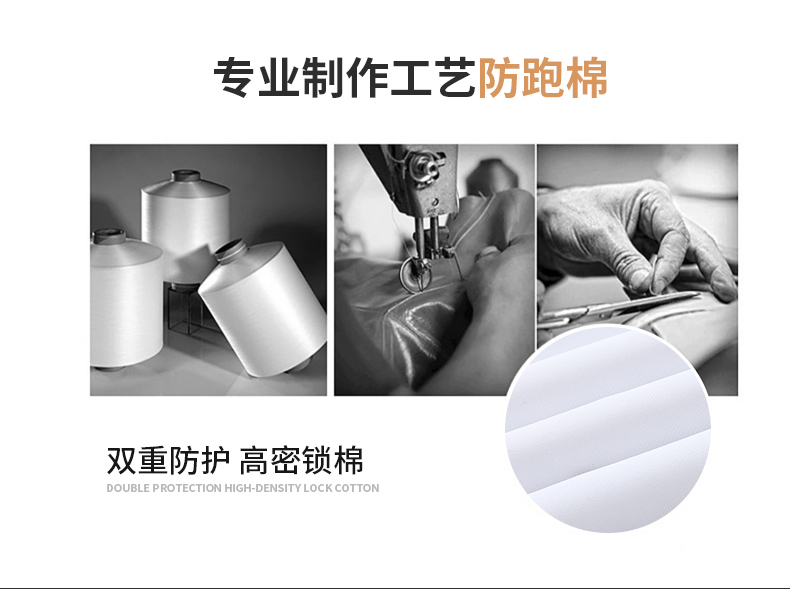 专业制作工艺防跑棉

双重防护 高密锁棉
DOUBLE PROTECTION HIGH-DENSITY LOCK COTTON