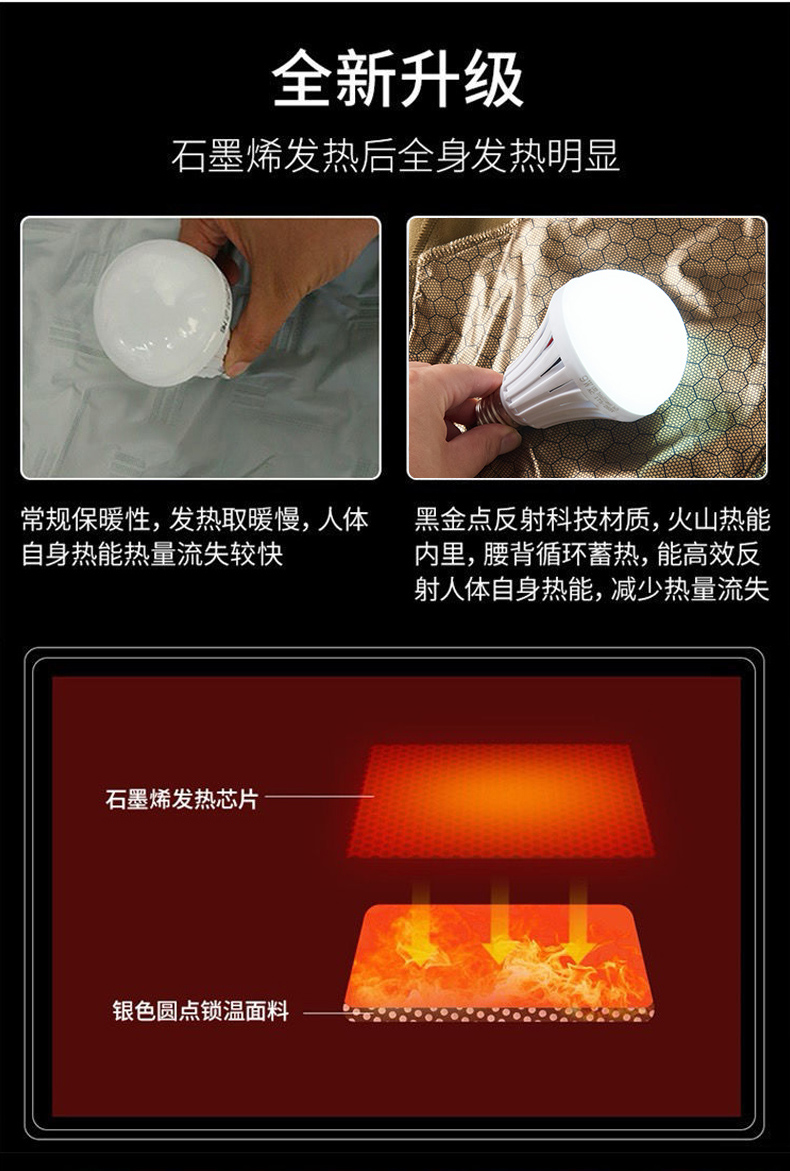 全新升级

石墨烯发热后全身发热明显

常规保暖性，发热取暖慢，人体自身热能热量流失较快

黑金点反射科技材质，火山热能内里，腰背循环蓄热，能高效反射人体自身热能，减少热量流失

石墨烯发热芯片

银色圆点锁温面料