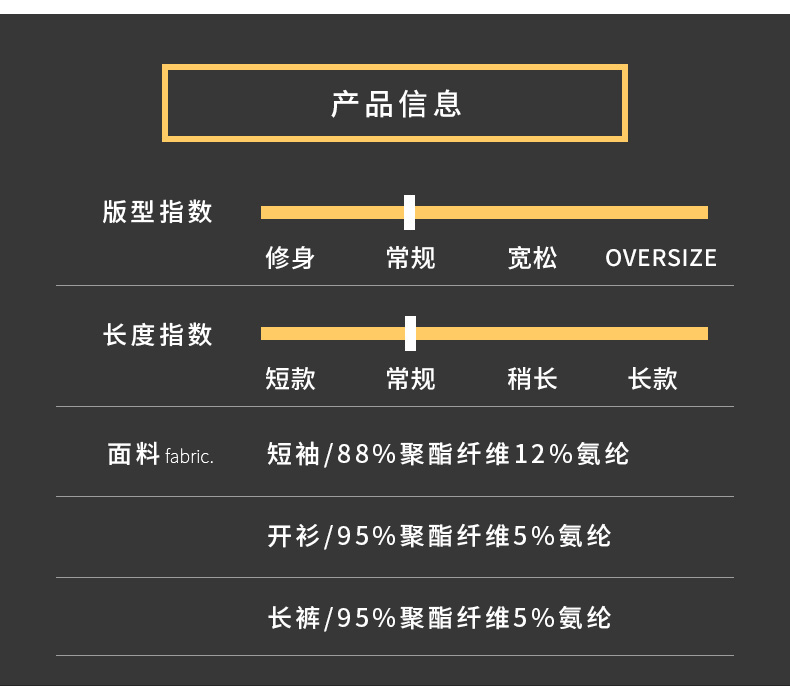 产品信息

版型指数

修身 常规 宽松 OVERSIZE

长度指数

短款 常规 稍长 长款

面料 fabric.

短袖/88%聚酯纤维12%氨纶

开衫/95%聚酯纤维5%氨纶

长裤/95%聚酯纤维5%氨纶