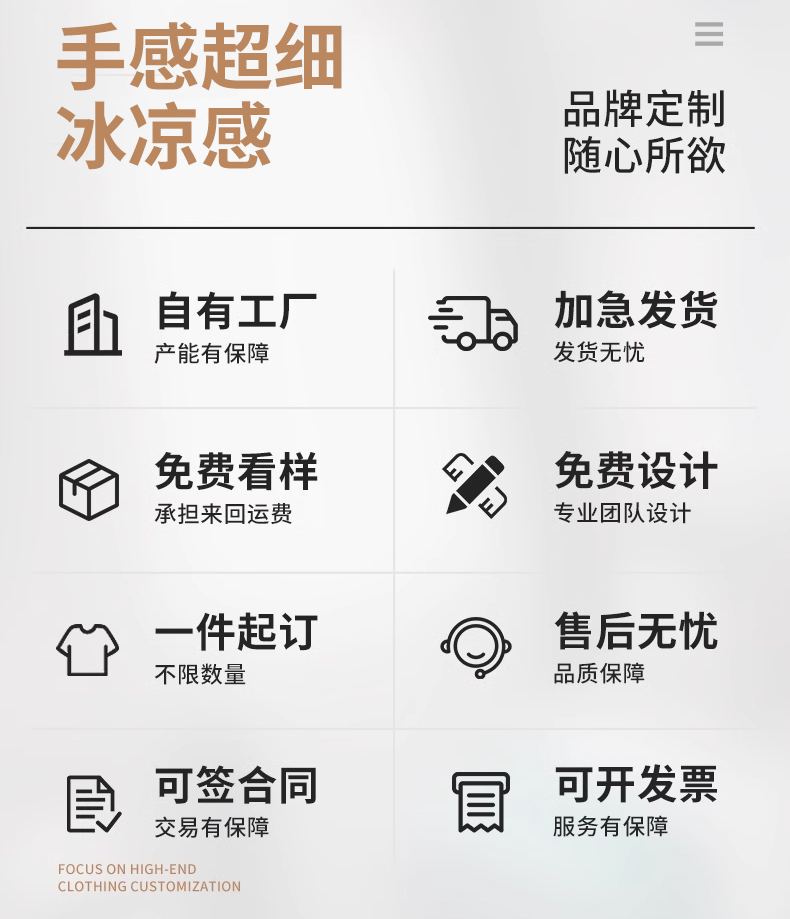 手感超细
冰凉感

品牌定制
随心所欲

自有工厂
产能有保障

加急发货
发货无忧

免费看样
承担来回运费

免费设计
专业团队设计

一件起订
不限数量

售后无忧
品质保障

可签合同
交易有保障

可开发票
服务有保障

FOCUS ON HIGH-END
CLOTHING CUSTOMIZATION