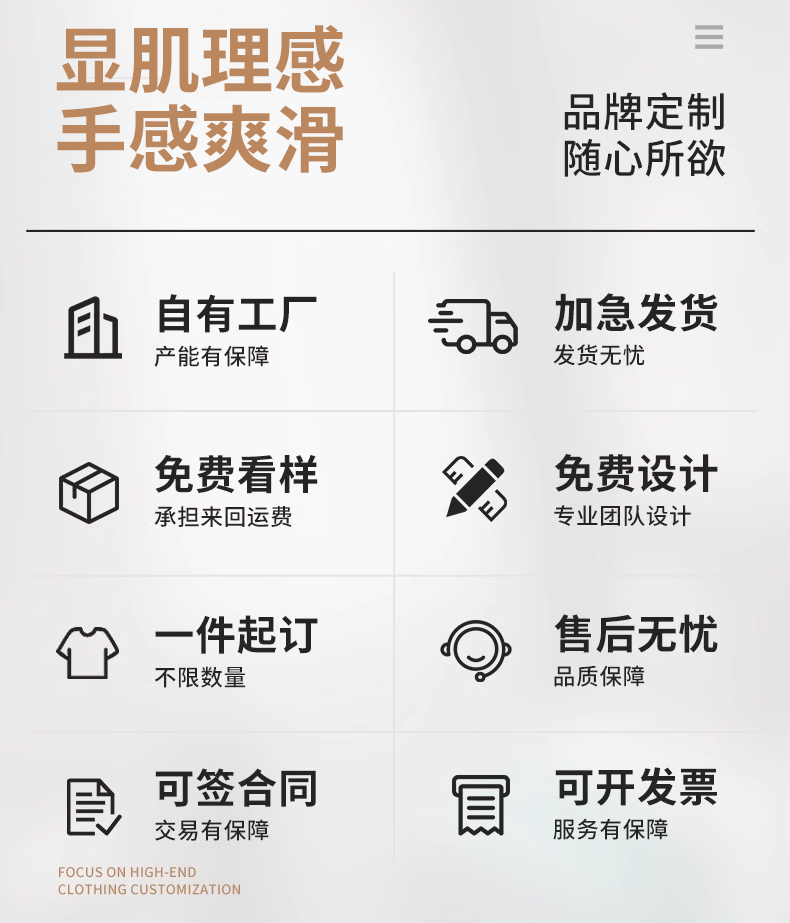 显肌理感
手感爽滑

品牌定制
随心所欲

自有工厂
产能有保障

加急发货
发货无忧

免费看样
承担来回运费

免费设计
专业团队设计

一件起订
不限数量

售后无忧
品质保障

可签合同
交易有保障

可开发票
服务有保障

FOCUS ON HIGH-END
CLOTHING CUSTOMIZATION