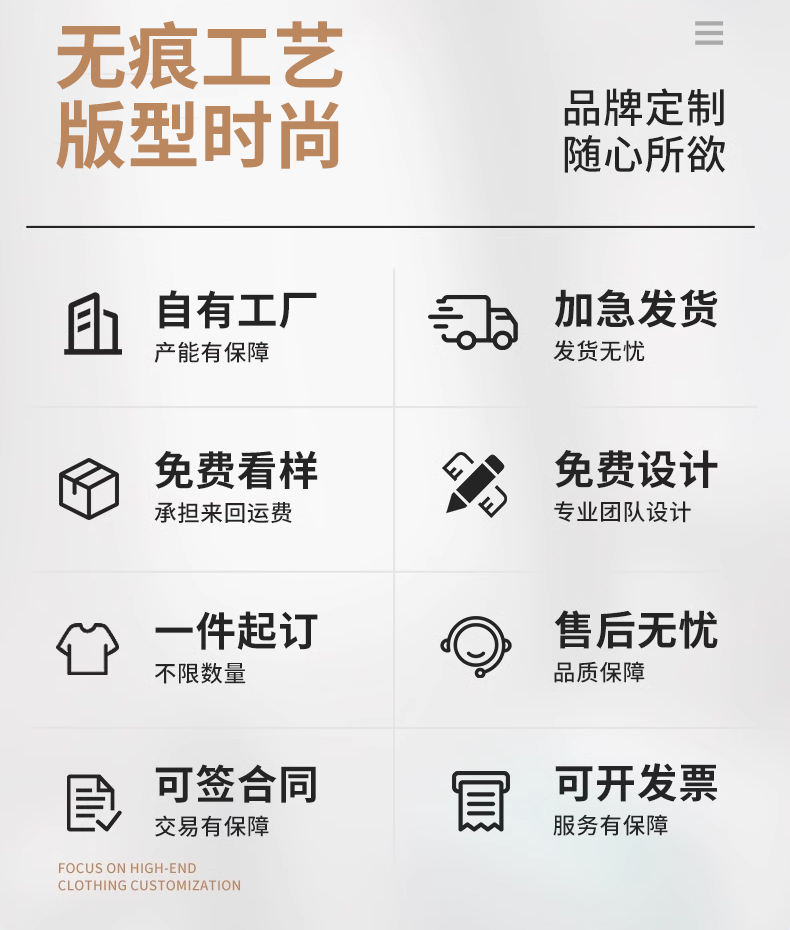 无痕工艺
版型时尚

品牌定制
随心所欲

自有工厂
产能有保障

加急发货
发货无忧

免费看样
承担来回运费

免费设计
专业团队设计

一件起订
不限数量

售后无忧
品质保障

可签合同
交易有保障

可开发票
服务有保障

FOCUS ON HIGH-END
CLOTHING CUSTOMIZATION