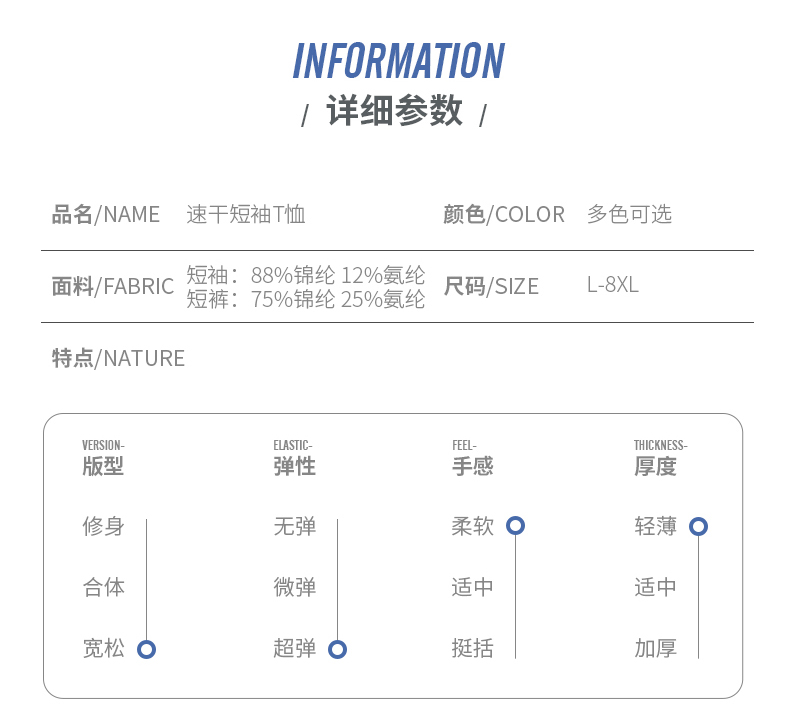 INFORMATION
/ 详细参数 /

品名/NAME 速干短袖T恤 颜色/COLOR 多色可选

面料/FABRIC 短袖：88%锦纶 12%氨纶
短裤：75%锦纶 25%氨纶 尺码/SIZE L-8XL

特点/NATURE

VERSION-
版型
修身
合体
宽松

ELASTIC-
弹性
无弹
微弹
超弹

FEEL-
手感
柔软
适中
挺括

THICKNESS-
厚度
轻薄
适中
加厚